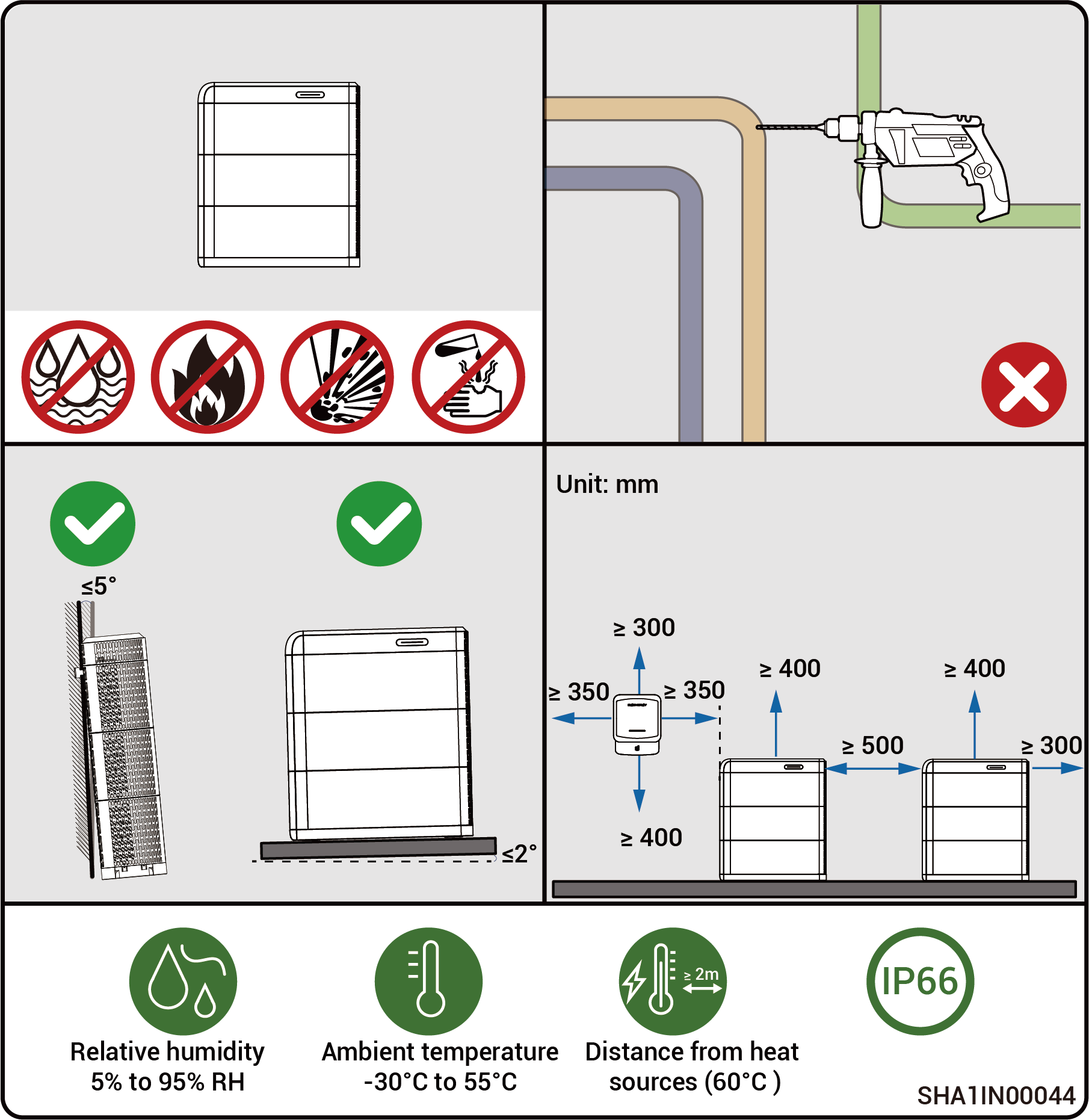 ≤5°

≤2°

Unit: mm

≥ 300

≥ 350

≥ 350

≥ 400

≥ 400

≥ 400

≥ 500

≥ 300

≥ 2m

IP66

Relative humidity
5% to 95% RH

Ambient temperature
-30°C to 55°C

Distance from heat
sources (60°C )

SHA1IN00044